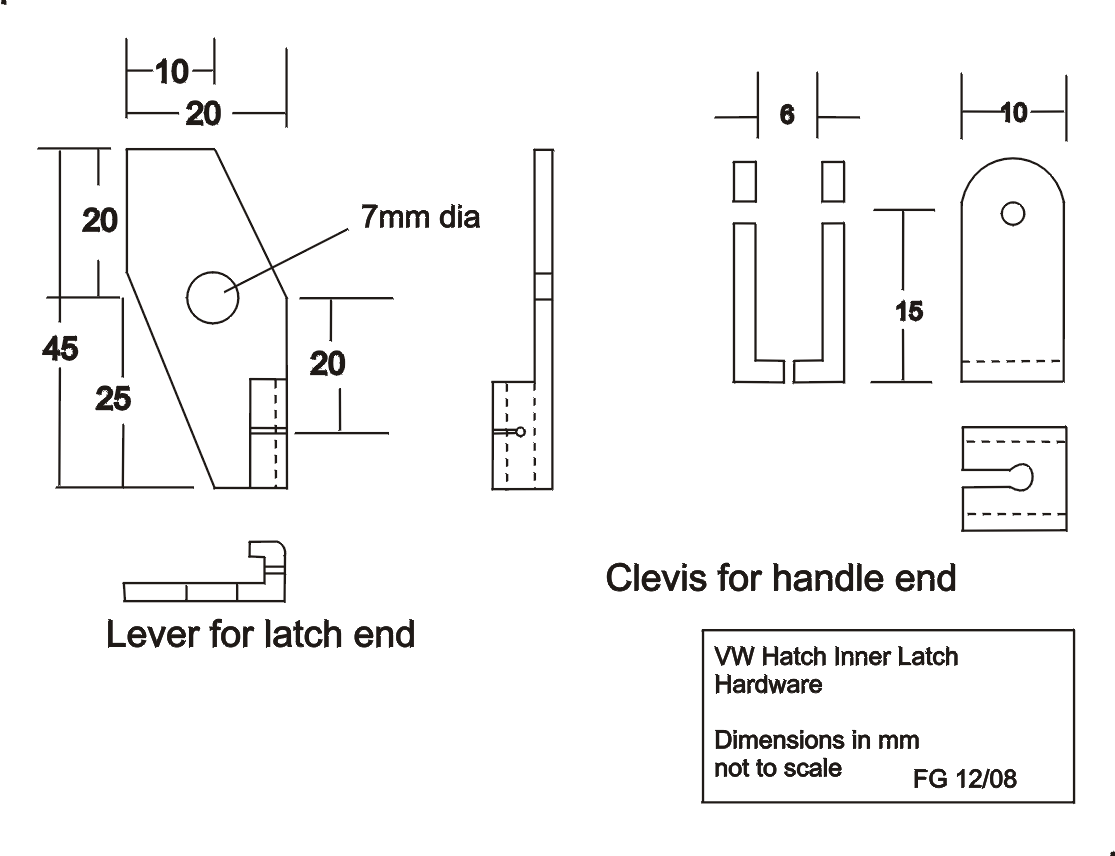 10
20
20
7mm dia
45
25
20
Lever for latch end
6
10
15
Clevis for handle end

VW Hatch Inner Latch Hardware

Dimensions in mm not to scale FG 12/08